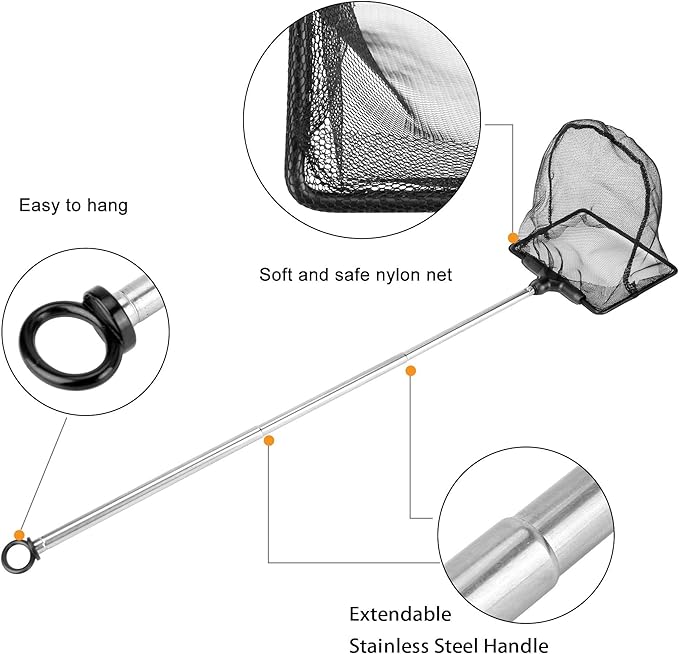 Easy to hang

Soft and safe nylon net

Extendable
Stainless Steel Handle