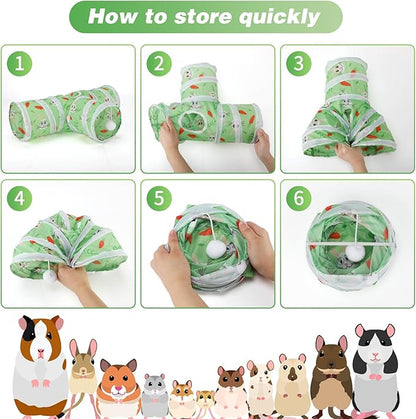 How to store quickly

1

2

3

4

5

6