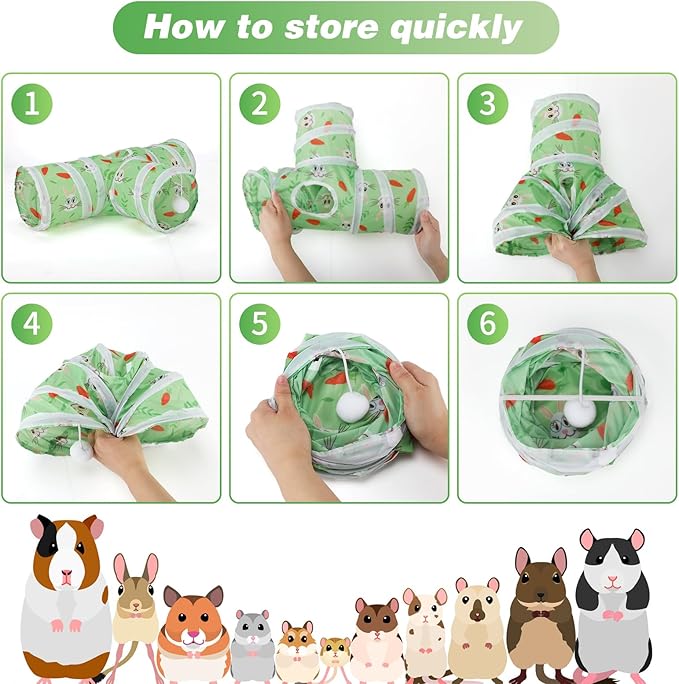 How to store quickly

1

2

3

4

5

6