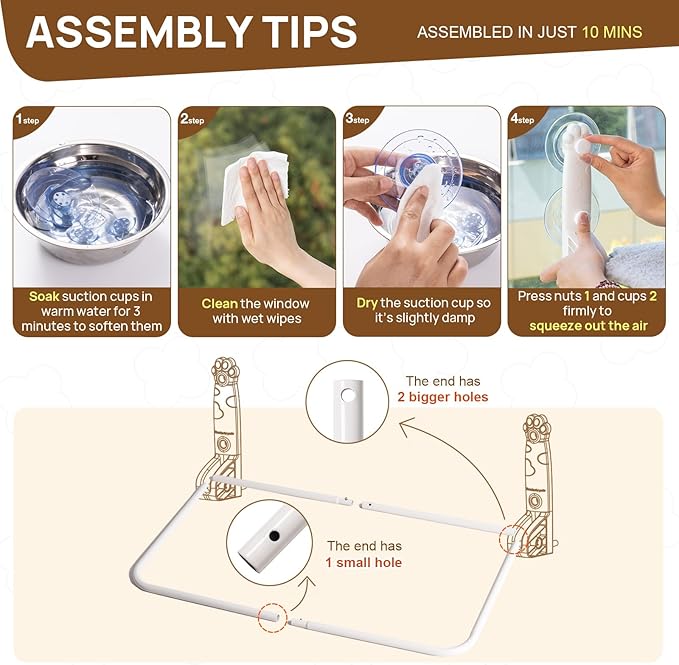 ASSEMBLY TIPS

ASSEMBLED IN JUST 10 MINS

1step

Soak suction cups in warm water for 3 minutes to soften them

2step

Clean the window with wet wipes

3step

Dry the suction cup so it's slightly damp

4step

Press nuts 1 and cups 2 firmly to squeeze out the air

The end has 2 bigger holes

The end has 1 small hole