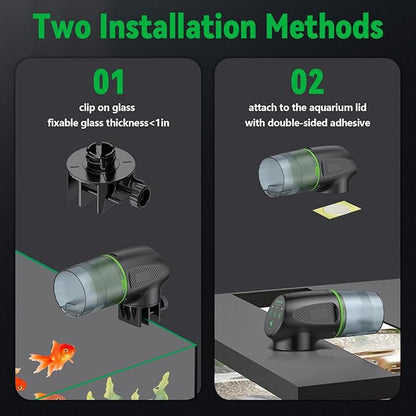 Two Installation Methods

01

clip on glass
fixable glass thickness<1in

02

attach to the aquarium lid
with double-sided adhesive