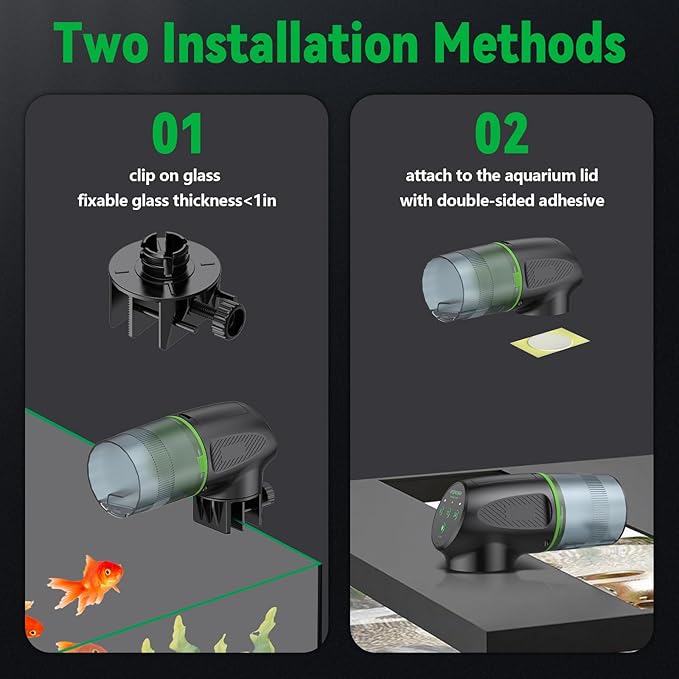 Two Installation Methods

01

clip on glass
fixable glass thickness<1in

02

attach to the aquarium lid
with double-sided adhesive