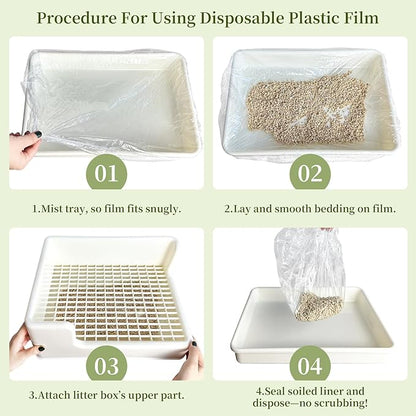 Procedure For Using Disposable Plastic Film

01

1.Mist tray, so film fits snugly.

02

2.Lay and smooth bedding on film.

03

3.Attach litter box's upper part.

04

4.Seal soiled liner and dispose—no scrubbing!