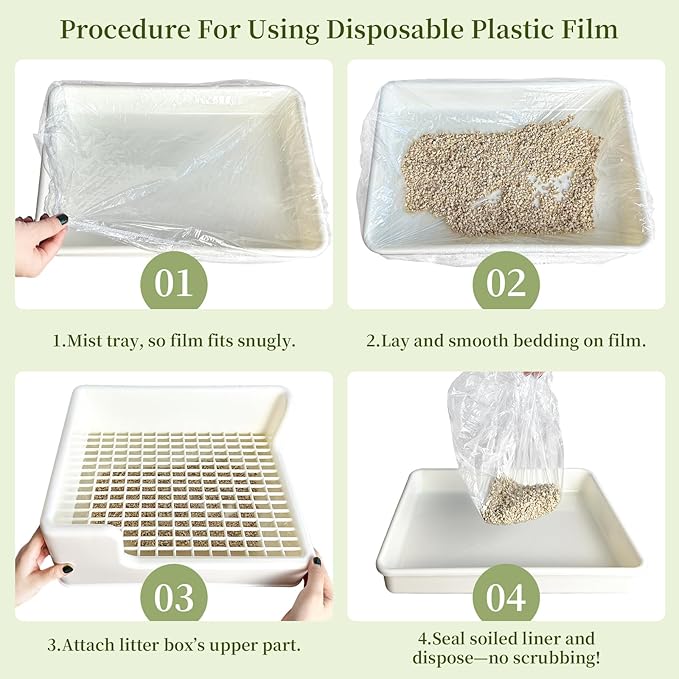 Procedure For Using Disposable Plastic Film

01

1.Mist tray, so film fits snugly.

02

2.Lay and smooth bedding on film.

03

3.Attach litter box's upper part.

04

4.Seal soiled liner and dispose—no scrubbing!