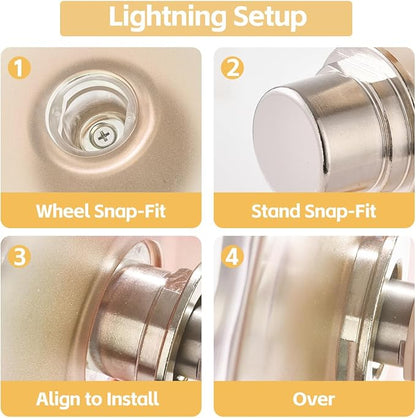 Lightning Setup

1

Wheel Snap-Fit

2

Stand Snap-Fit

3

Align to Install

4

Over