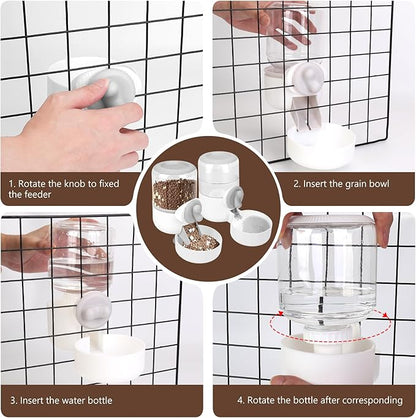 1. Rotate the knob to fixed the feeder

2. Insert the grain bowl

3. Insert the water bottle

4. Rotate the bottle after corresponding