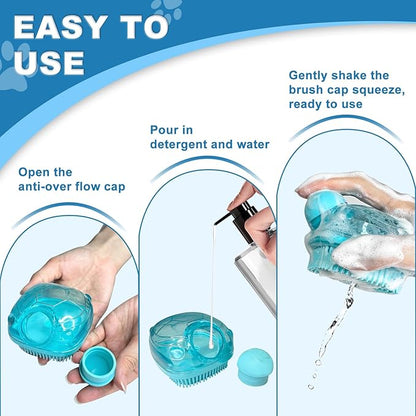 EASY TO USE

Open the anti-over flow cap

Pour in detergent and water

Gently shake the brush cap squeeze, ready to use