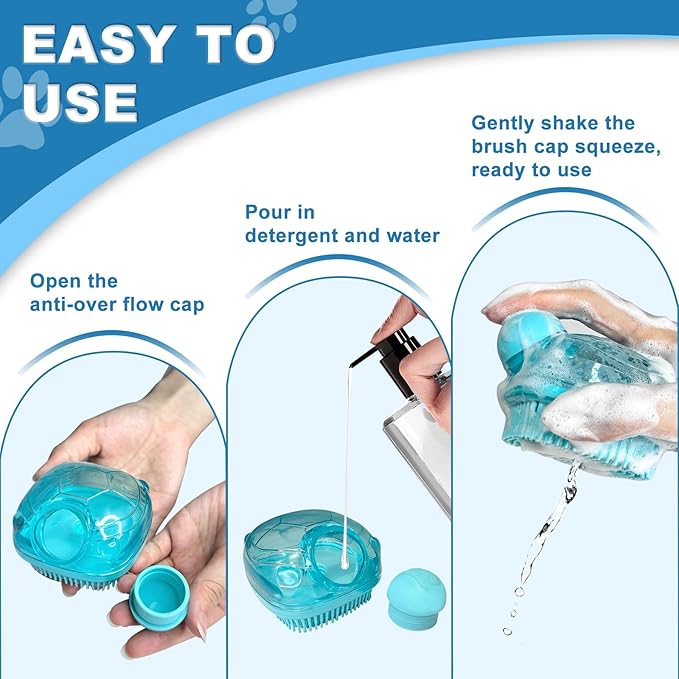 EASY TO USE

Open the anti-over flow cap

Pour in detergent and water

Gently shake the brush cap squeeze, ready to use