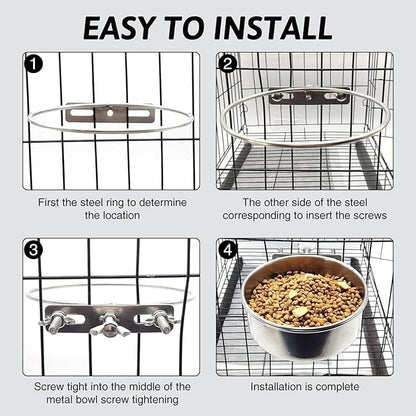 EASY TO INSTALL

1

First the steel ring to determine the location

2

The other side of the steel corresponding to insert the screws

3

Screw tight into the middle of the metal bowl screw tightening

4

Installation is complete