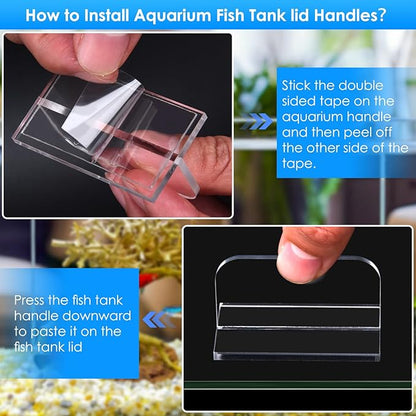 How to Install Aquarium Fish Tank lid Handles?

Stick the double sided tape on the aquarium handle and then peel off the other side of the tape.

Press the fish tank handle downward to paste it on the fish tank lid