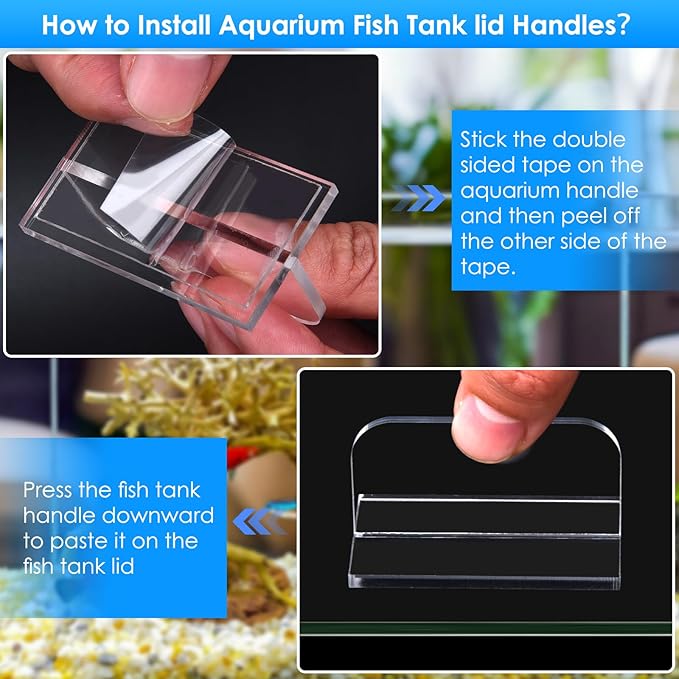 How to Install Aquarium Fish Tank lid Handles?

Stick the double sided tape on the aquarium handle and then peel off the other side of the tape.

Press the fish tank handle downward to paste it on the fish tank lid