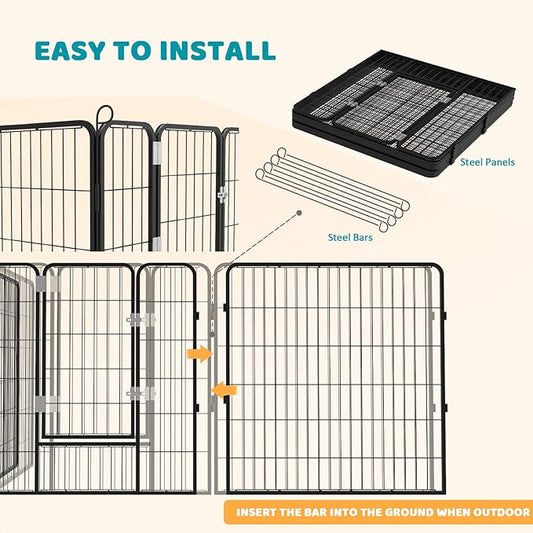 EASY TO INSTALL

Steel Panels

Steel Bars

INSERT THE BAR INTO THE GROUND WHEN OUTDOOR