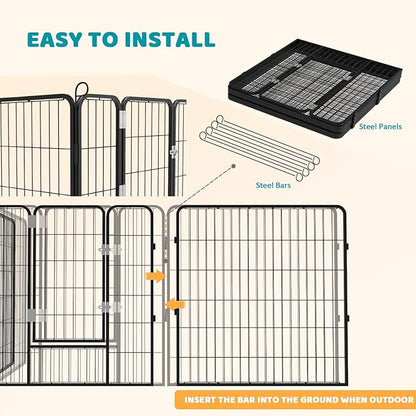 EASY TO INSTALL

Steel Panels

Steel Bars

INSERT THE BAR INTO THE GROUND WHEN OUTDOOR