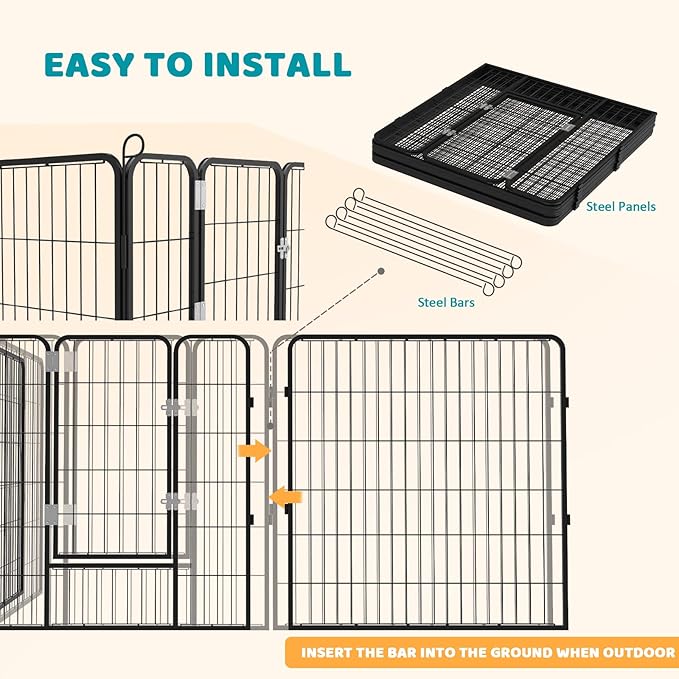 EASY TO INSTALL

Steel Panels

Steel Bars

INSERT THE BAR INTO THE GROUND WHEN OUTDOOR