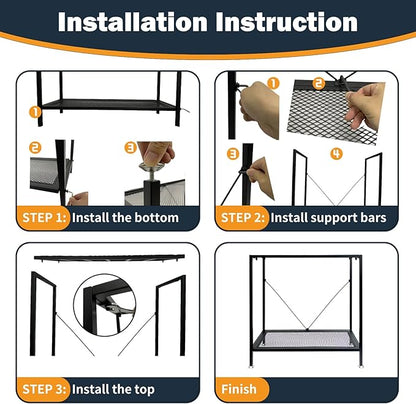 Installation Instruction

1

2

3

STEP 1: Install the bottom

1

2

3

4

STEP 2: Install support bars

STEP 3: Install the top

Finish