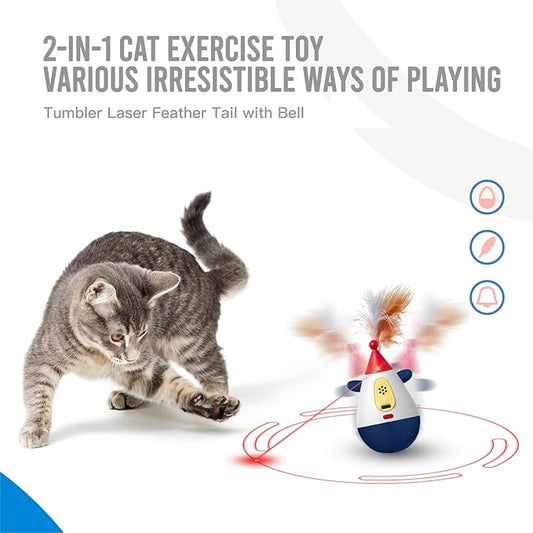 2-IN-1 CAT EXERCISE TOY
VARIOUS IRRESISTIBLE WAYS OF PLAYING

Tumbler Laser Feather Tail with Bell