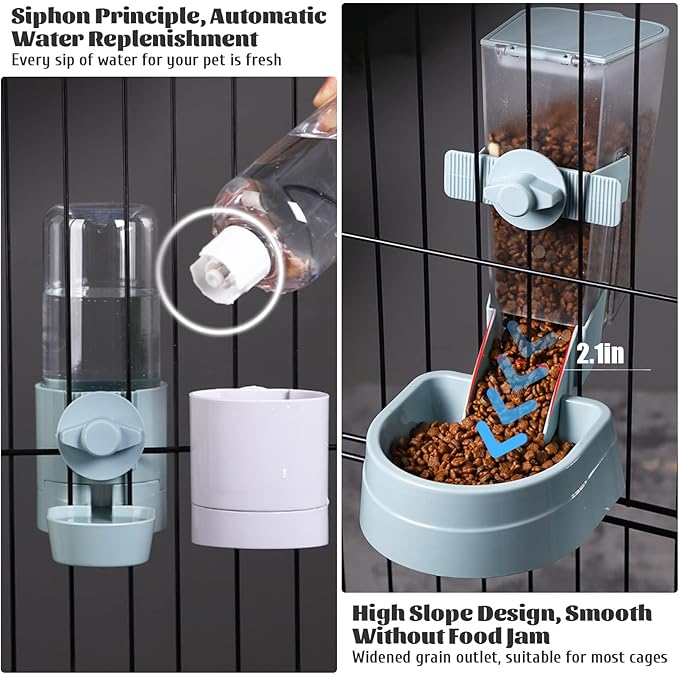 Siphon Principle, Automatic Water Replenishment
Every sip of water for your pet is fresh

2.1in

High Slope Design, Smooth Without Food Jam
Widened grain outlet, suitable for most cages