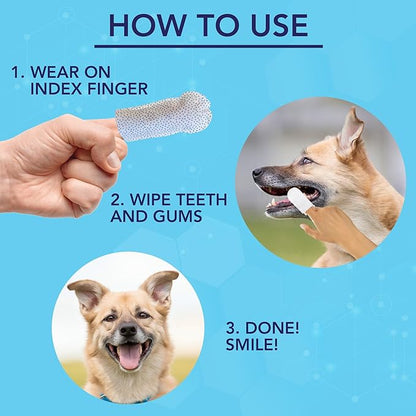 HOW TO USE

1. WEAR ON INDEX FINGER

2. WIPE TEETH AND GUMS

3. DONE! SMILE!