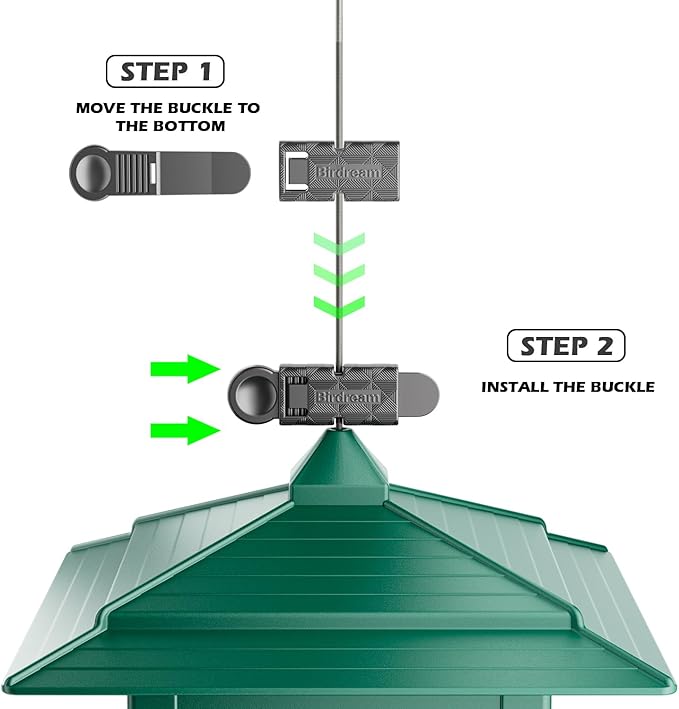 STEP 1

MOVE THE BUCKLE TO THE BOTTOM

Birdream

STEP 2

INSTALL THE BUCKLE

Birdream