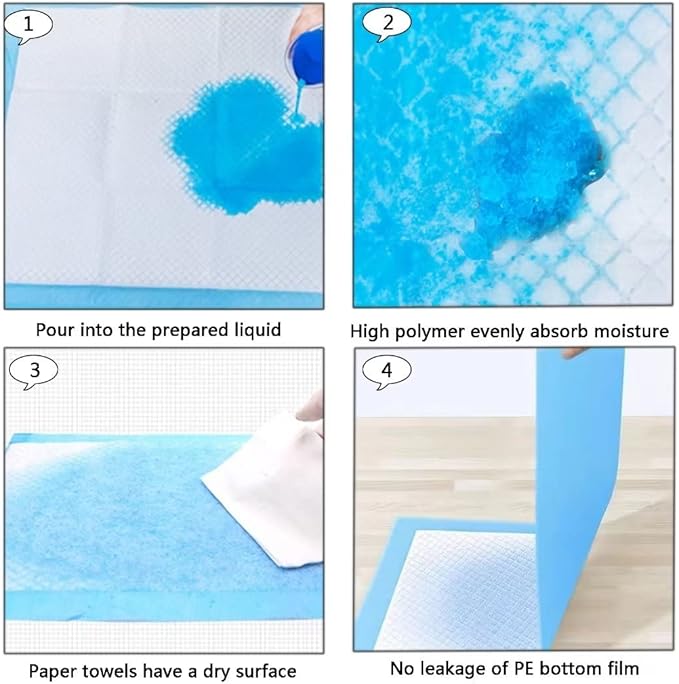 1

Pour into the prepared liquid

2

High polymer evenly absorb moisture

3

Paper towels have a dry surface

4

No leakage of PE bottom film