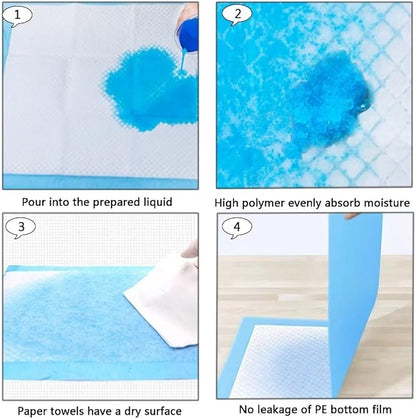 1

Pour into the prepared liquid

2

High polymer evenly absorb moisture

3

Paper towels have a dry surface

4

No leakage of PE bottom film