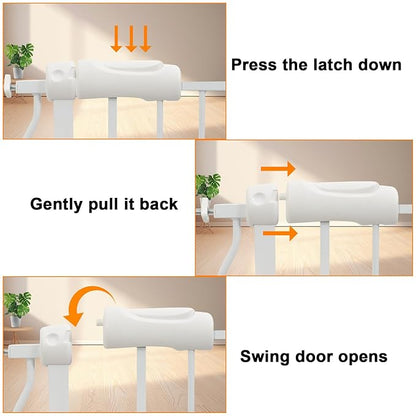 Press the latch down

Gently pull it back

Swing door opens