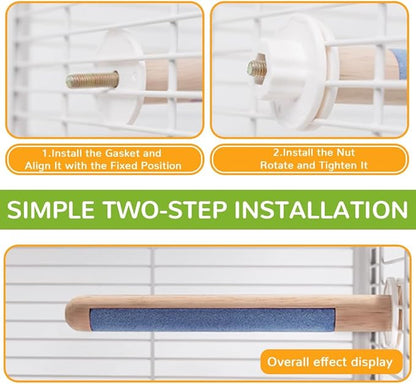 1.Install the Gasket and Align It with the Fixed Position

2.Install the Nut Rotate and Tighten It

SIMPLE TWO-STEP INSTALLATION

Overall effect display