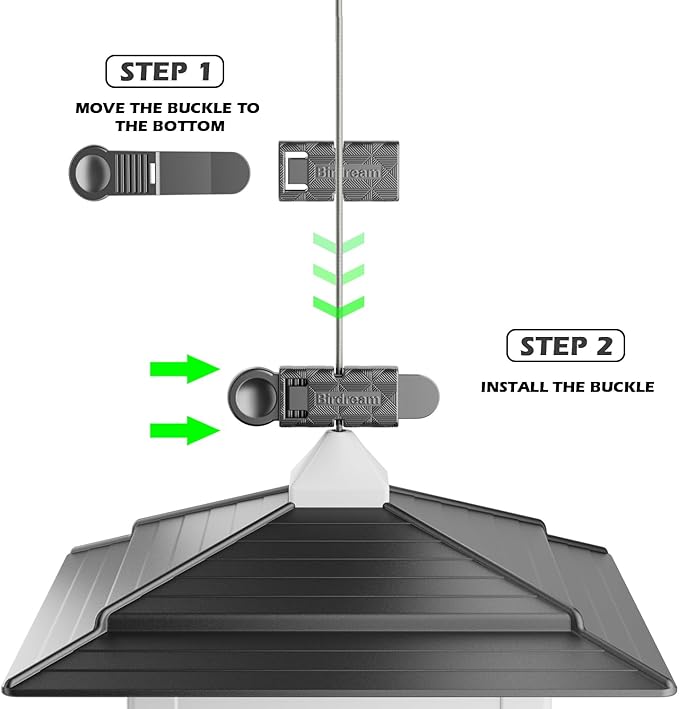 STEP 1

MOVE THE BUCKLE TO THE BOTTOM

Birdream

STEP 2

INSTALL THE BUCKLE

Birdream