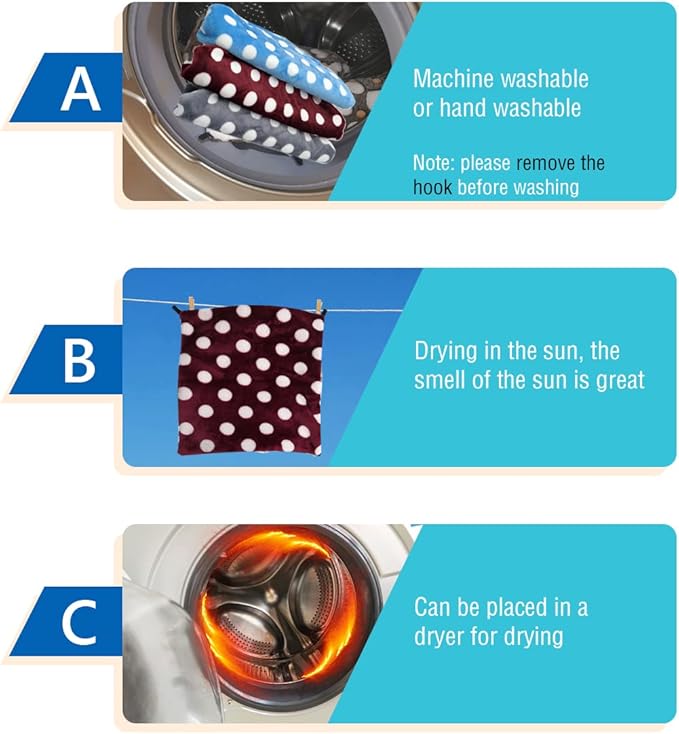 A

Machine washable or hand washable

Note: please remove the hook before washing

B

Drying in the sun, the smell of the sun is great

C

Can be placed in a dryer for drying