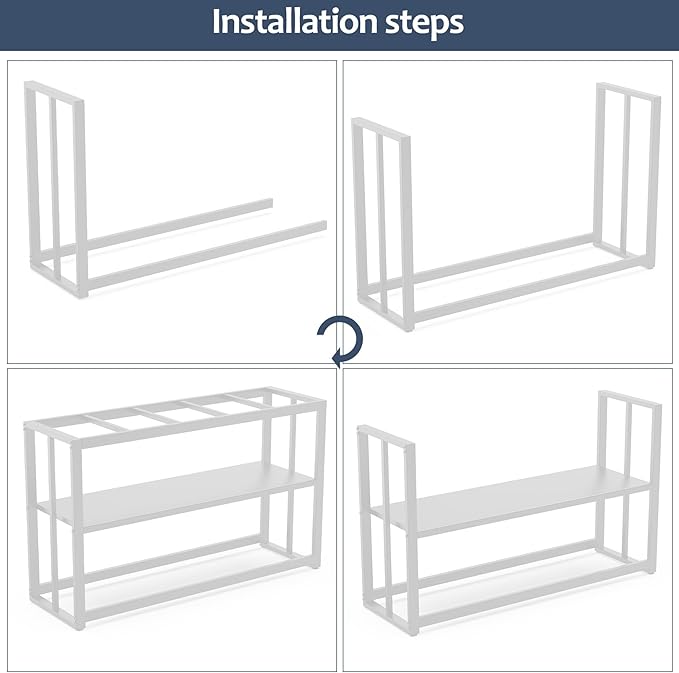 Installation steps