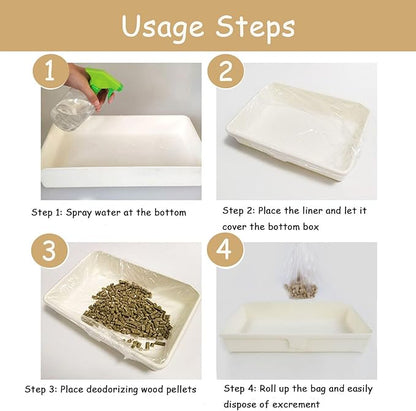 Usage Steps

1

Step 1: Spray water at the bottom

2

Step 2: Place the liner and let it cover the bottom box

3

Step 3: Place deodorizing wood pellets

4

Step 4: Roll up the bag and easily dispose of excrement