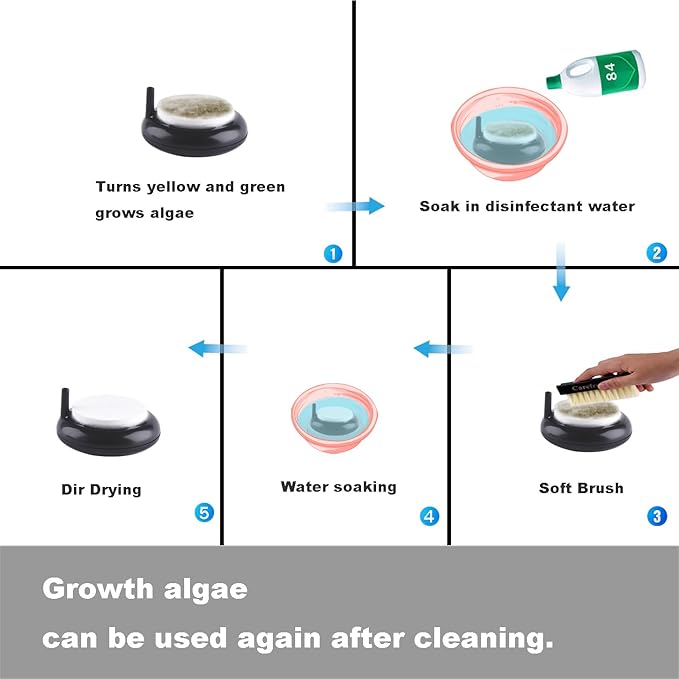 Turns yellow and green grows algae

1

84

Soak in disinfectant water

2

Carefr

Soft Brush

3

Water soaking

4

Dir Drying

5

Growth algae

can be used again after cleaning.