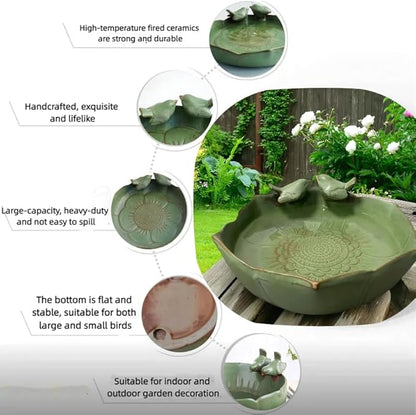 High-temperature fired ceramics are strong and durable

Handcrafted, exquisite and lifelike

Large-capacity, heavy-duty and not easy to spill

The bottom is flat and stable, suitable for both large and small birds

Suitable for indoor and outdoor garden decoration