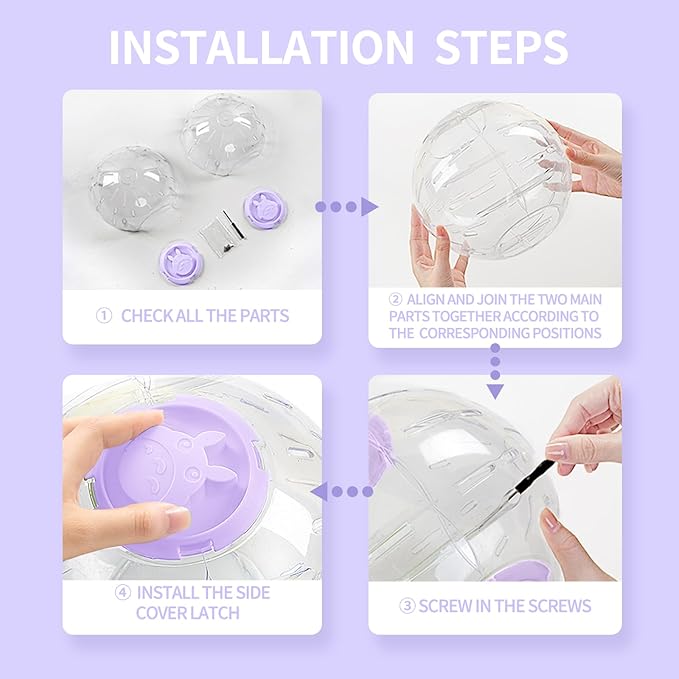 INSTALLATION STEPS

① CHECK ALL THE PARTS

② ALIGN AND JOIN THE TWO MAIN PARTS TOGETHER ACCORDING TO THE CORRESPONDING POSITIONS

③ SCREW IN THE SCREWS

④ INSTALL THE SIDE COVER LATCH