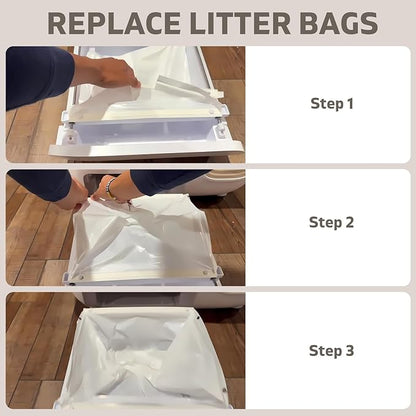 REPLACE LITTER BAGS

Step 1

Step 2

Step 3