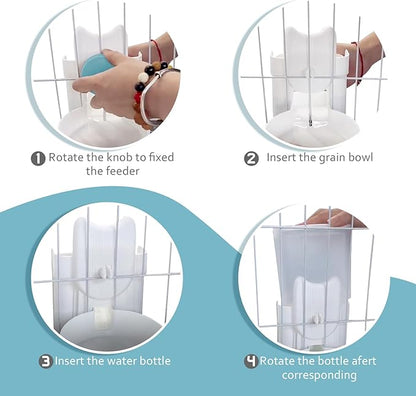 1 Rotate the knob to fixed the feeder

2 Insert the grain bowl

3 Insert the water bottle

4 Rotate the bottle afert corresponding