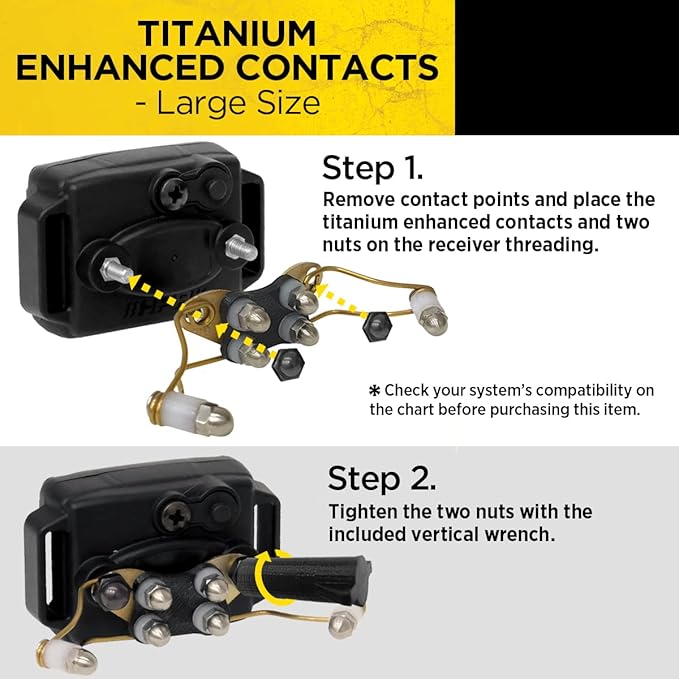 TITANIUM
ENHANCED CONTACTS
- Large Size

Step 1.
Remove contact points and place the titanium enhanced contacts and two nuts on the receiver threading.

✱ Check your system's compatibility on the chart before purchasing this item.

Step 2.
Tighten the two nuts with the included vertical wrench.