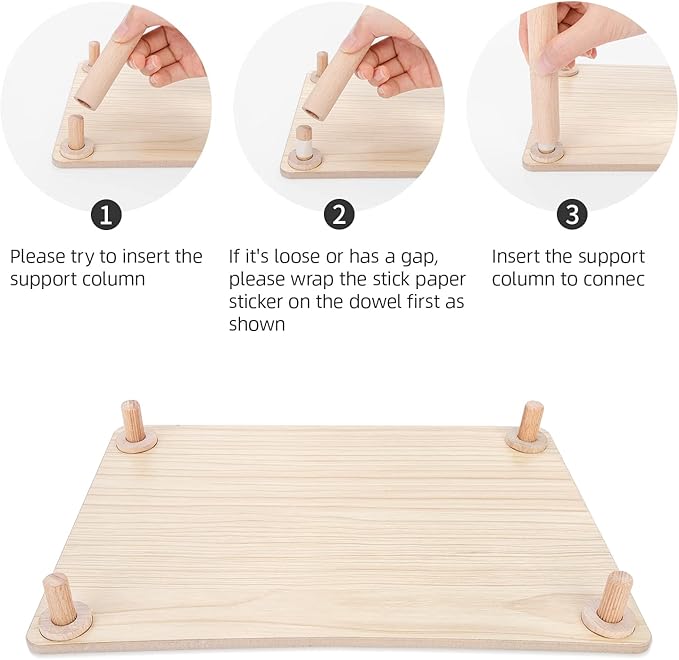 1

Please try to insert the support column

2

If it's loose or has a gap, please wrap the stick paper sticker on the dowel first as shown

3

Insert the support column to connec