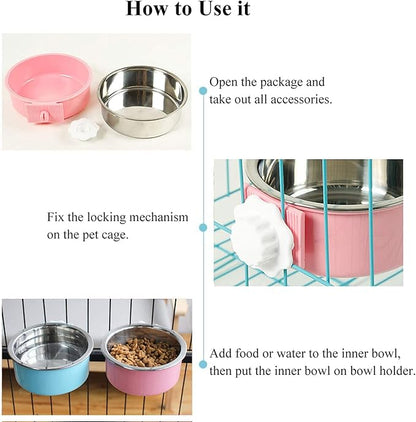 How to Use it

Open the package and take out all accessories.

Fix the locking mechanism on the pet cage.

Add food or water to the inner bowl, then put the inner bowl on bowl holder.