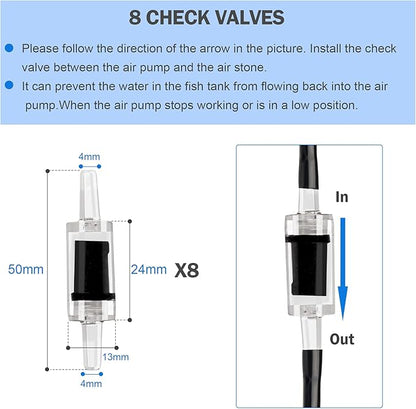 8 CHECK VALVES

Please follow the direction of the arrow in the picture. Install the check valve between the air pump and the air stone.

It can prevent the water in the fish tank from flowing back into the air pump.When the air pump stops working or is in a low position.

4mm

50mm

24mm

X8

13mm

4mm

In

Out