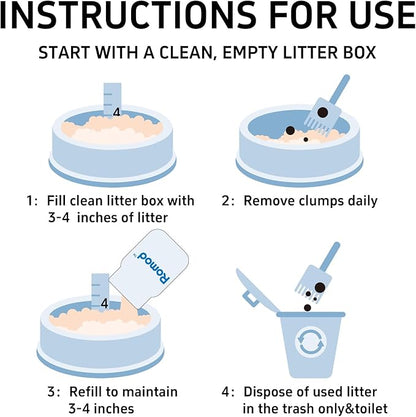 INSTRUCTIONS FOR USE

START WITH A CLEAN, EMPTY LITTER BOX

4

1: Fill clean litter box with 3-4 inches of litter

2: Remove clumps daily

Romod

4

3: Refill to maintain 3-4 inches

4: Dispose of used litter in the trash only&toilet