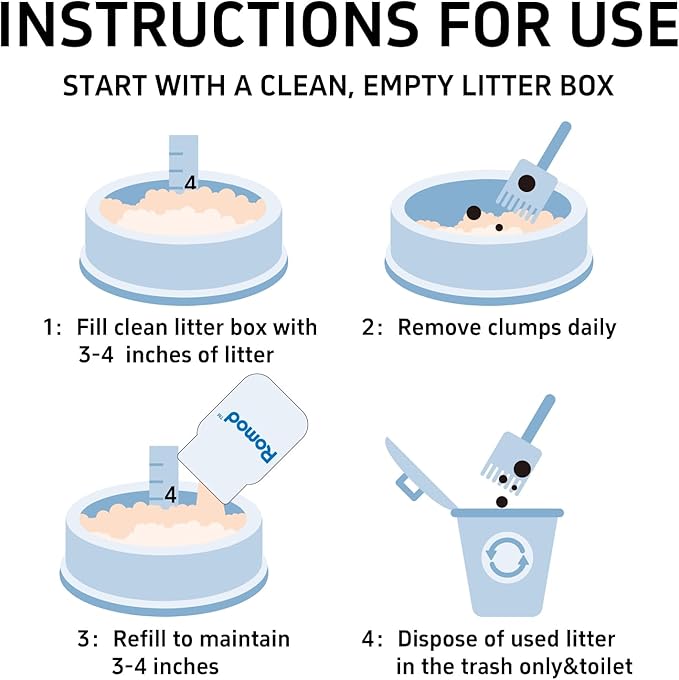 INSTRUCTIONS FOR USE

START WITH A CLEAN, EMPTY LITTER BOX

4

1: Fill clean litter box with 3-4 inches of litter

2: Remove clumps daily

Romod™

4

3: Refill to maintain 3-4 inches

4: Dispose of used litter in the trash only&toilet