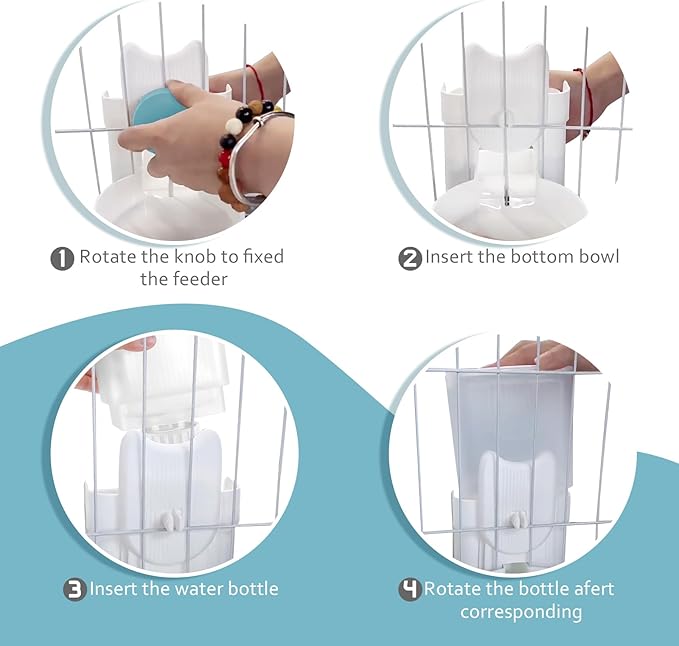 1 Rotate the knob to fixed the feeder

2 Insert the bottom bowl

3 Insert the water bottle

4 Rotate the bottle afert corresponding