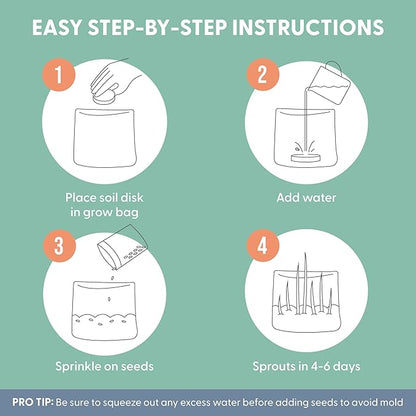 EASY STEP-BY-STEP INSTRUCTIONS

1
Place soil disk in grow bag

2
Add water

3
Sprinkle on seeds

4
Sprouts in 4-6 days

PRO TIP: Be sure to squeeze out any excess water before adding seeds to avoid mold