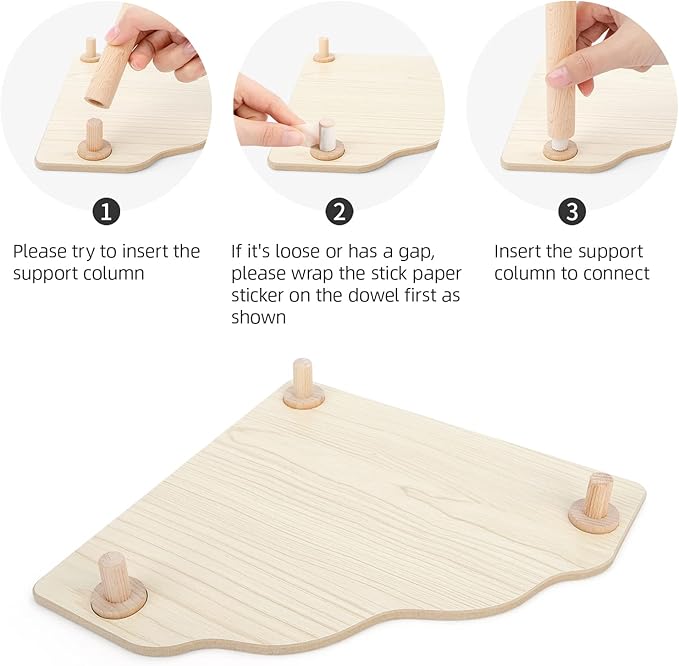 1

Please try to insert the support column

2

If it's loose or has a gap, please wrap the stick paper sticker on the dowel first as shown

3

Insert the support column to connect