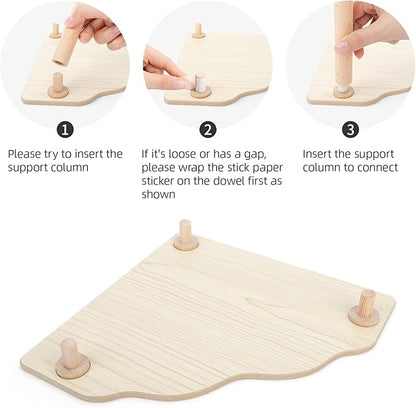 1

Please try to insert the support column

2

If it's loose or has a gap, please wrap the stick paper sticker on the dowel first as shown

3

Insert the support column to connect