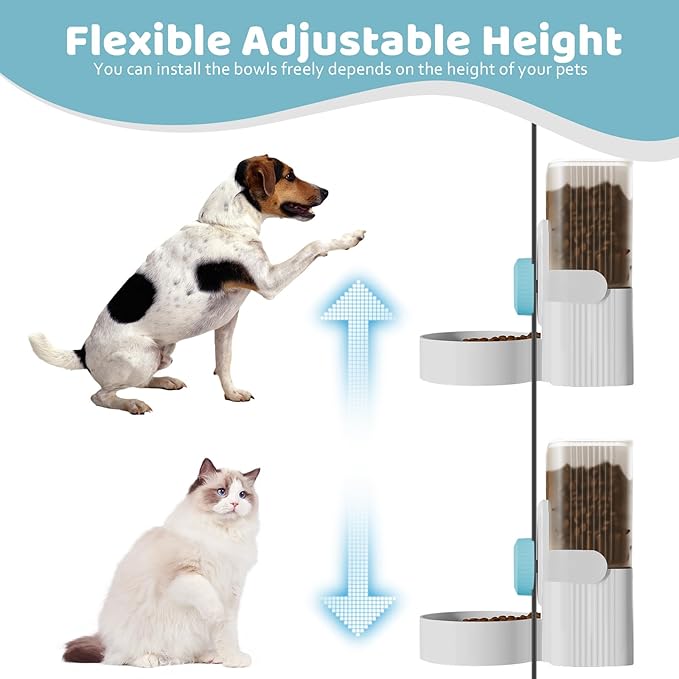 Flexible Adjustable Height
You can install the bowls freely depends on the height of your pets