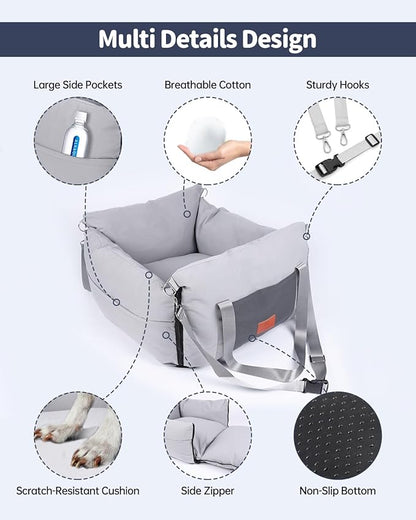 Multi Details Design

Large Side Pockets

Breathable Cotton

Sturdy Hooks

Scratch-Resistant Cushion

Side Zipper

Non-Slip Bottom