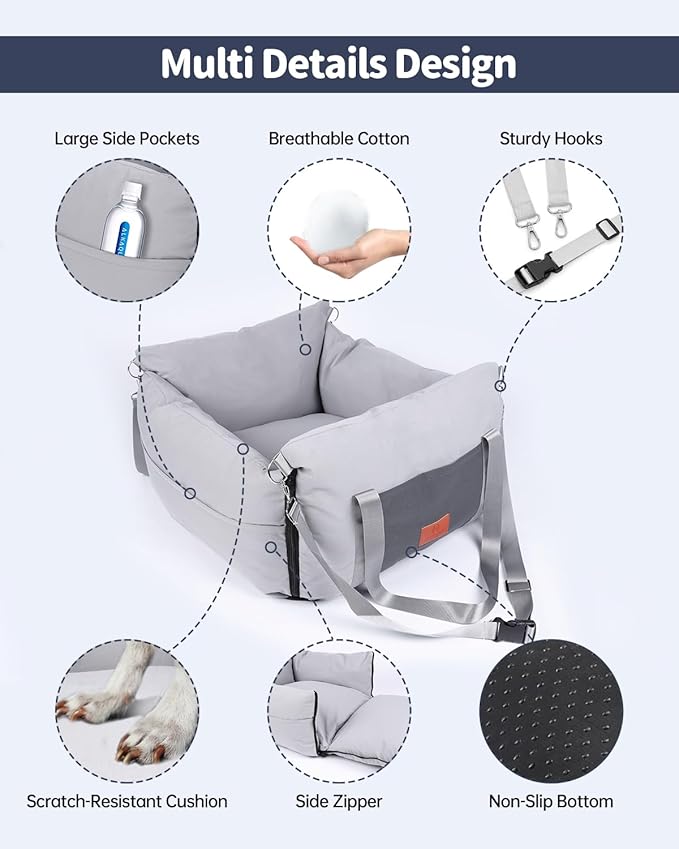 Multi Details Design

Large Side Pockets

Breathable Cotton

Sturdy Hooks

Scratch-Resistant Cushion

Side Zipper

Non-Slip Bottom