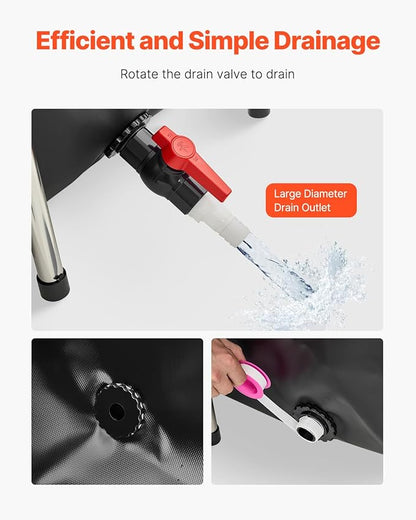 Efficient and Simple Drainage

Rotate the drain valve to drain

Large Diameter Drain Outlet